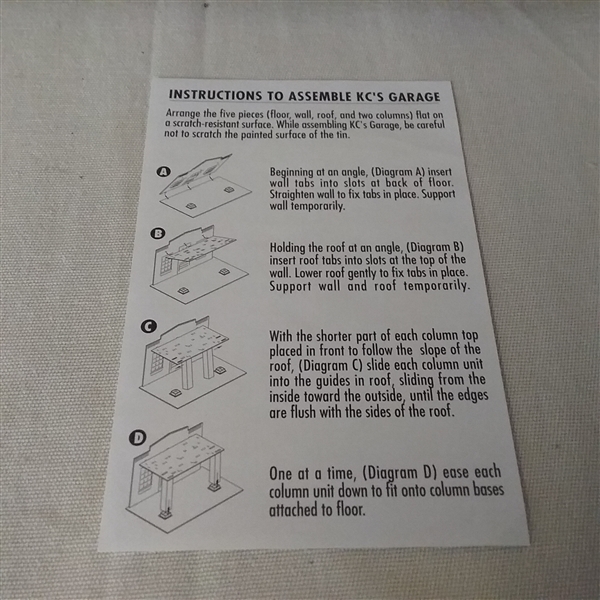 INSTRUCTIONS TO ASSEMBLE KC'S GARAGE

Arrange the five pieces (floor, wall, roof, and two columns) flat on a scratch-resistant surface. While assembling KC's Garage, be careful not to scratch the painted surface of the tin.

A

Beginning at an angle, (Diagram A) insert wall tabs into slots at back of floor. Straighten wall to fix tabs in place. Support wall temporarily.

B

Holding the roof at an angle, (Diagram B) insert roof tabs into slots at the top of the wall. Lower roof gently to fix tabs in place. Support wall and roof temporarily.

C

With the shorter part of each column top placed in front to follow the slope of the roof, (Diagram C) slide each column unit into the guides in roof, sliding from the inside toward the outside, until the edges are flush with the sides of the roof.

D

One at a time, (Diagram D) ease each column unit down to fit onto column bases attached to floor.